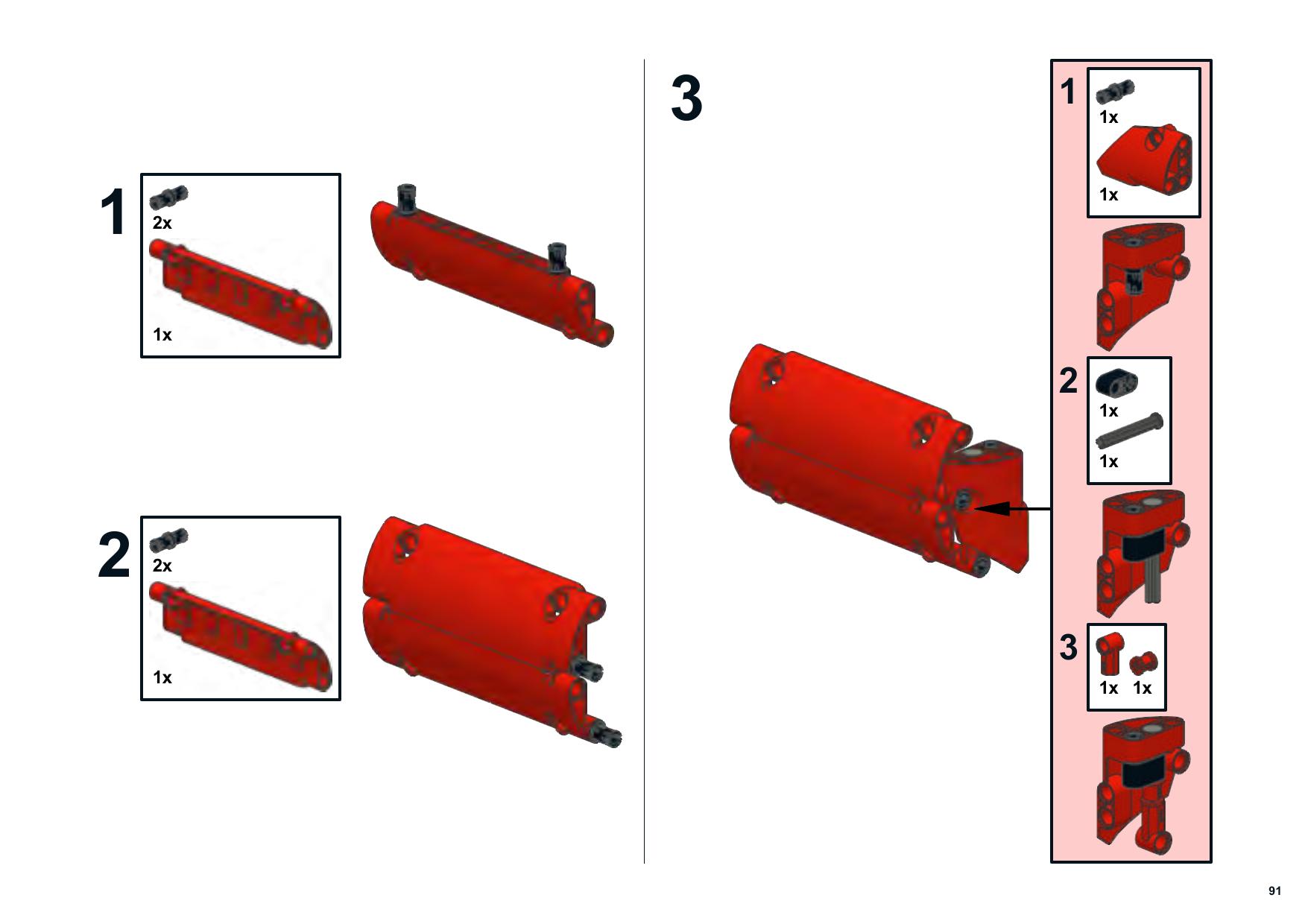 1
2x
1x

2
2x
1x

3

1
1x
1x

2
1x
1x

3
1x 1x

91