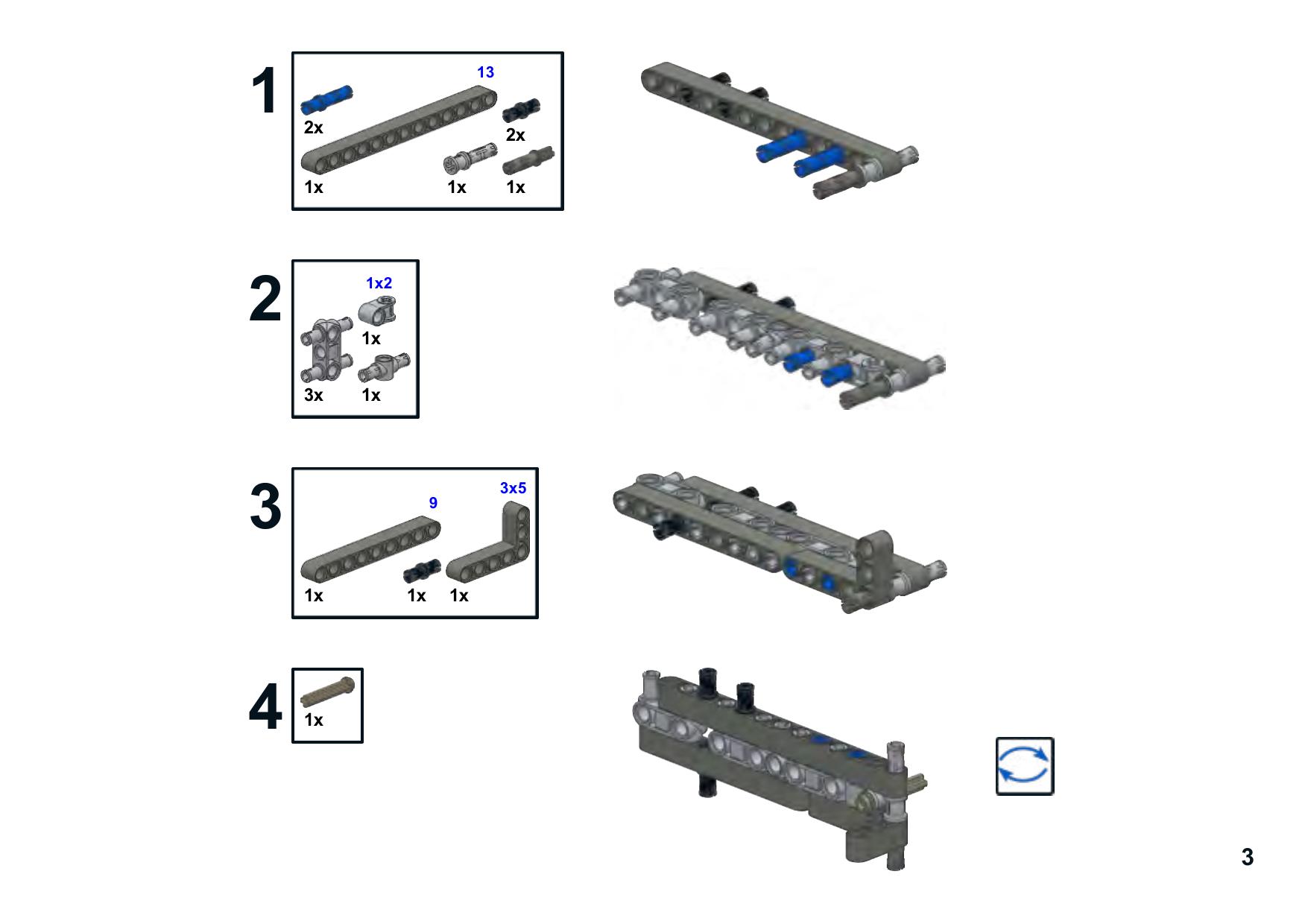 1

13

2x

2x

1x

1x

1x

2

1x2

1x

3x

1x

3

9

3x5

1x

1x

1x

4

1x

3