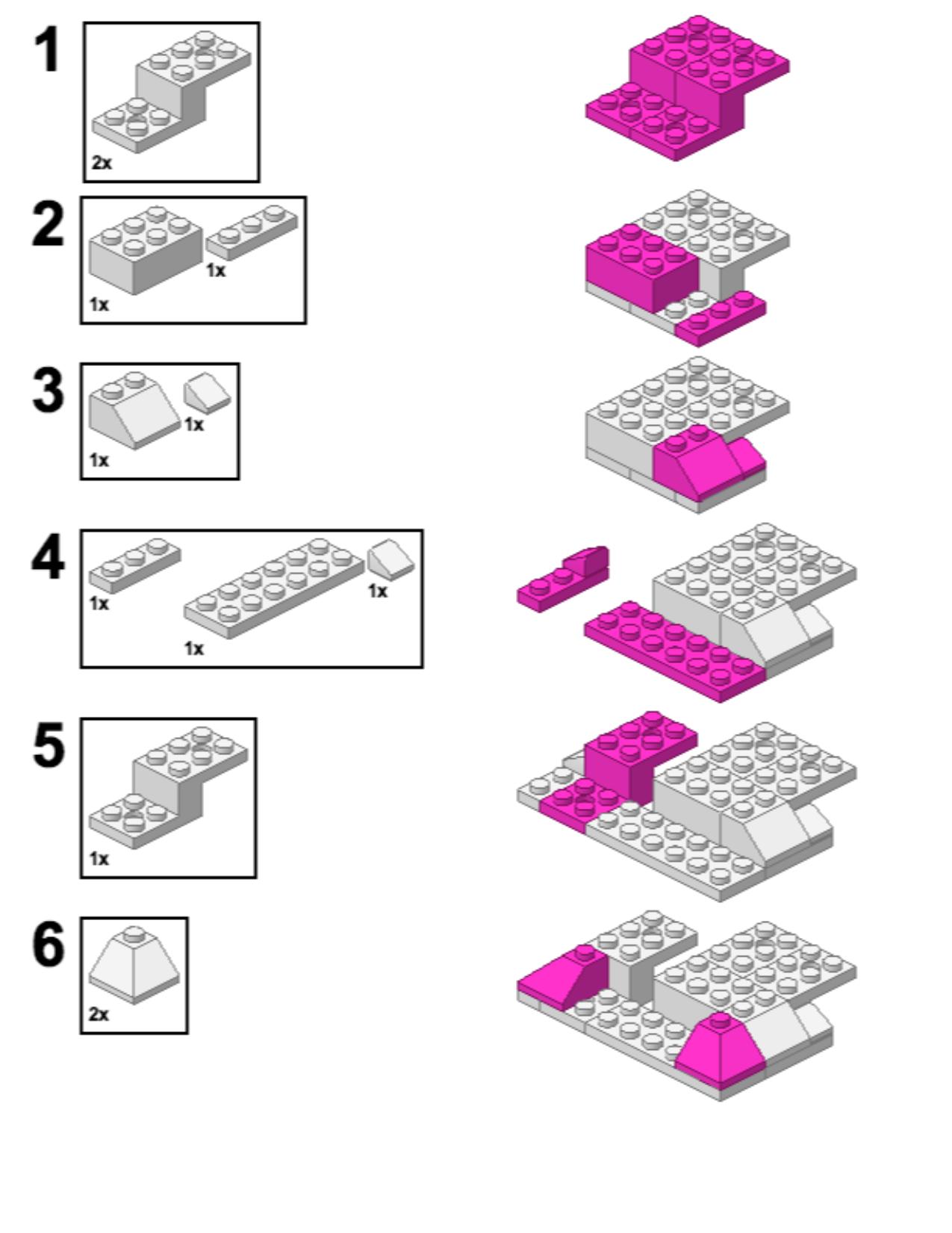 1
2x

2
1x
1x

3
1x
1x

4
1x
1x
1x

5
1x

6
2x