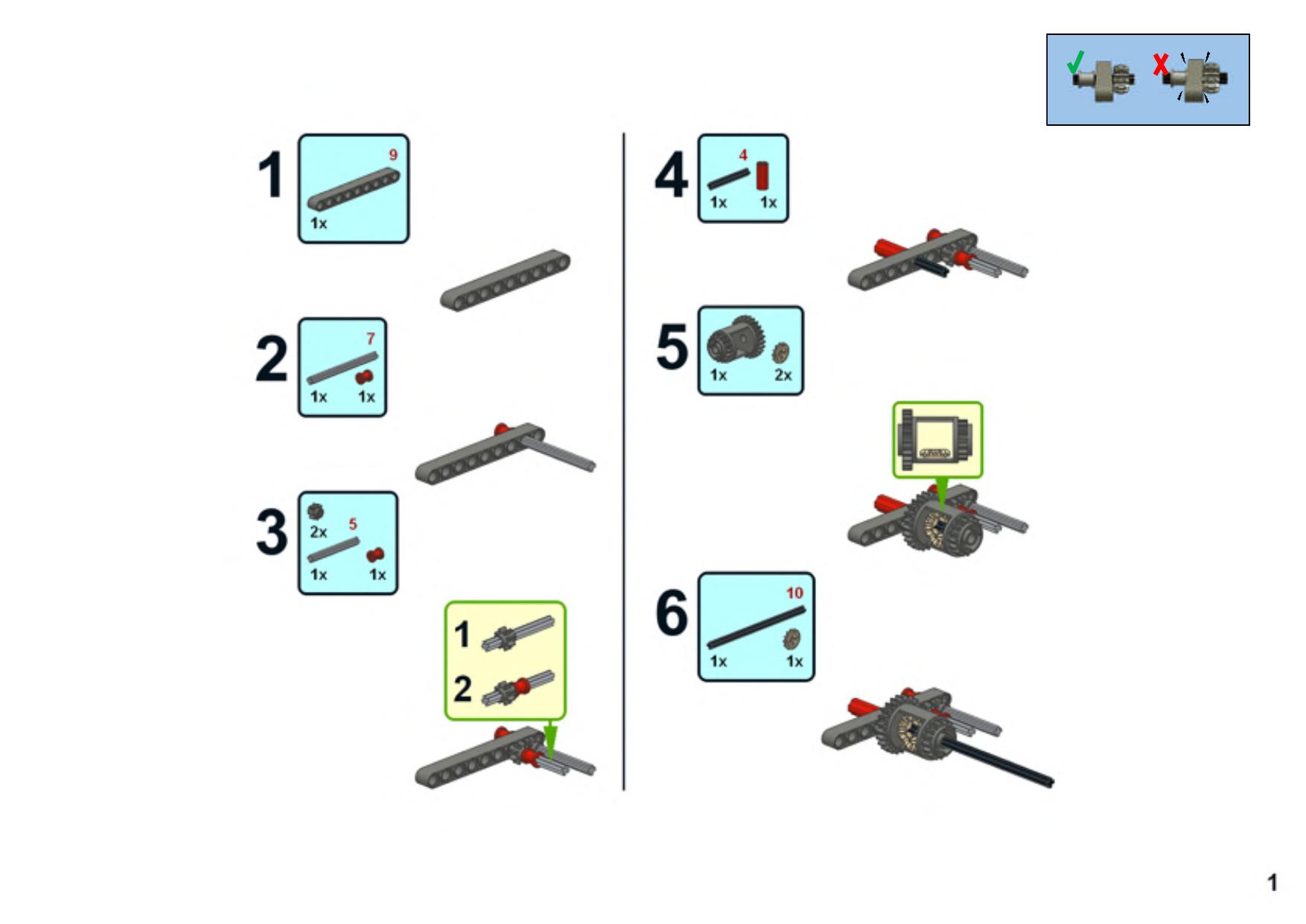 1
9
1x

2
7
1x 1x

3
2x 5
1x 1x

1
2

4
4
1x 1x

5
1x 2x

6
10
1x 1x

1