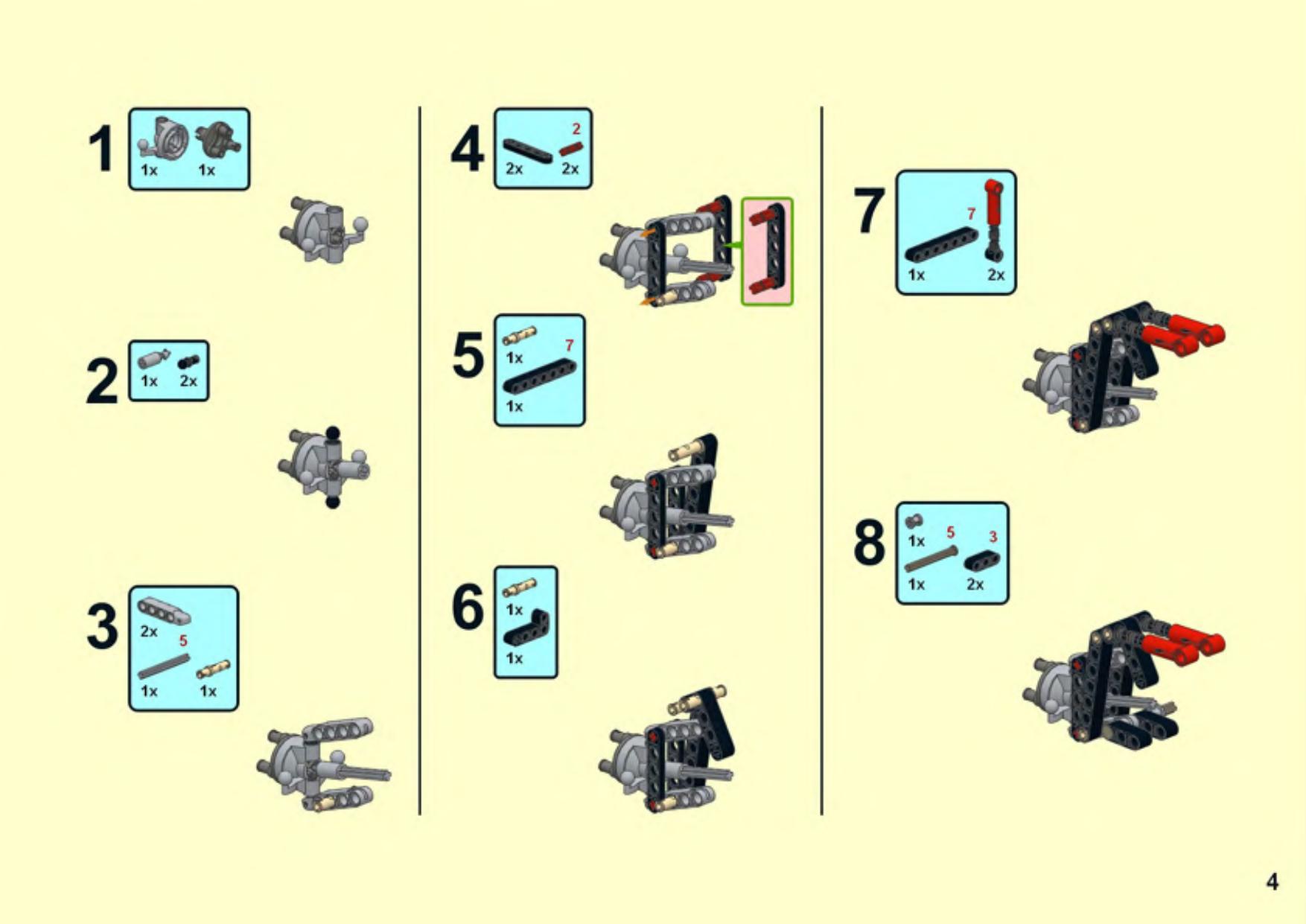 1
1x 1x

2
1x 2x

3
2x 5
1x 1x

4
2
2x 2x

5
1x 7
1x

6
1x
1x

7
7
1x 2x

8
1x 5 3
1x 2x

4